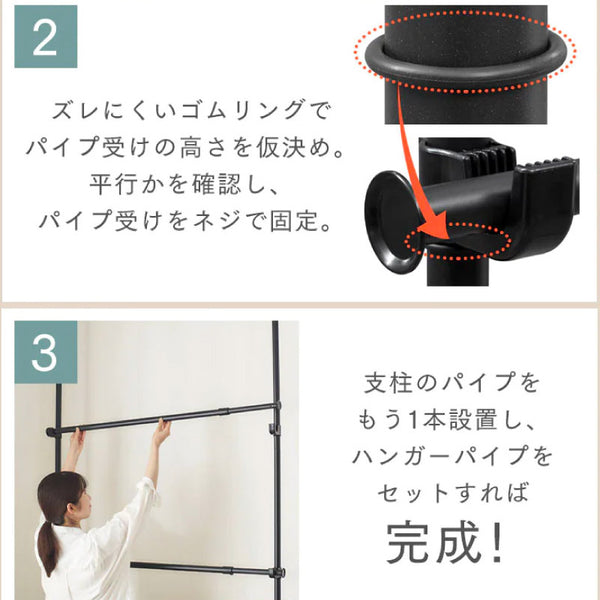 2

ズレにくいゴムリングで
パイプ受けの高さを仮決め。
平行かを確認し、
パイプ受けをネジで固定。

3

支柱のパイプを
もう1本設置し、
ハンガーパイプを
セットすれば
完成！