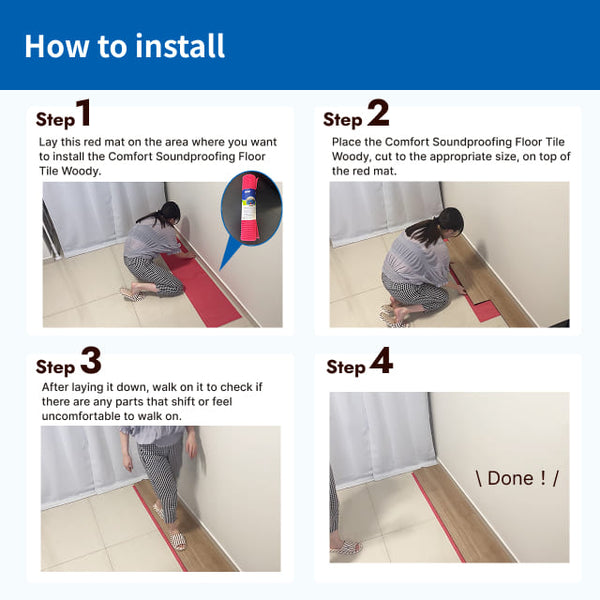 How to install

Step 1
Lay this red mat on the area where you want to install the Comfort Soundproofing Floor Tile Woody.

Step 2
Place the Comfort Soundproofing Floor Tile Woody, cut to the appropriate size, on top of the red mat.

Step 3
After laying it down, walk on it to check if there are any parts that shift or feel uncomfortable to walk on.

Step 4

\ Done ! /